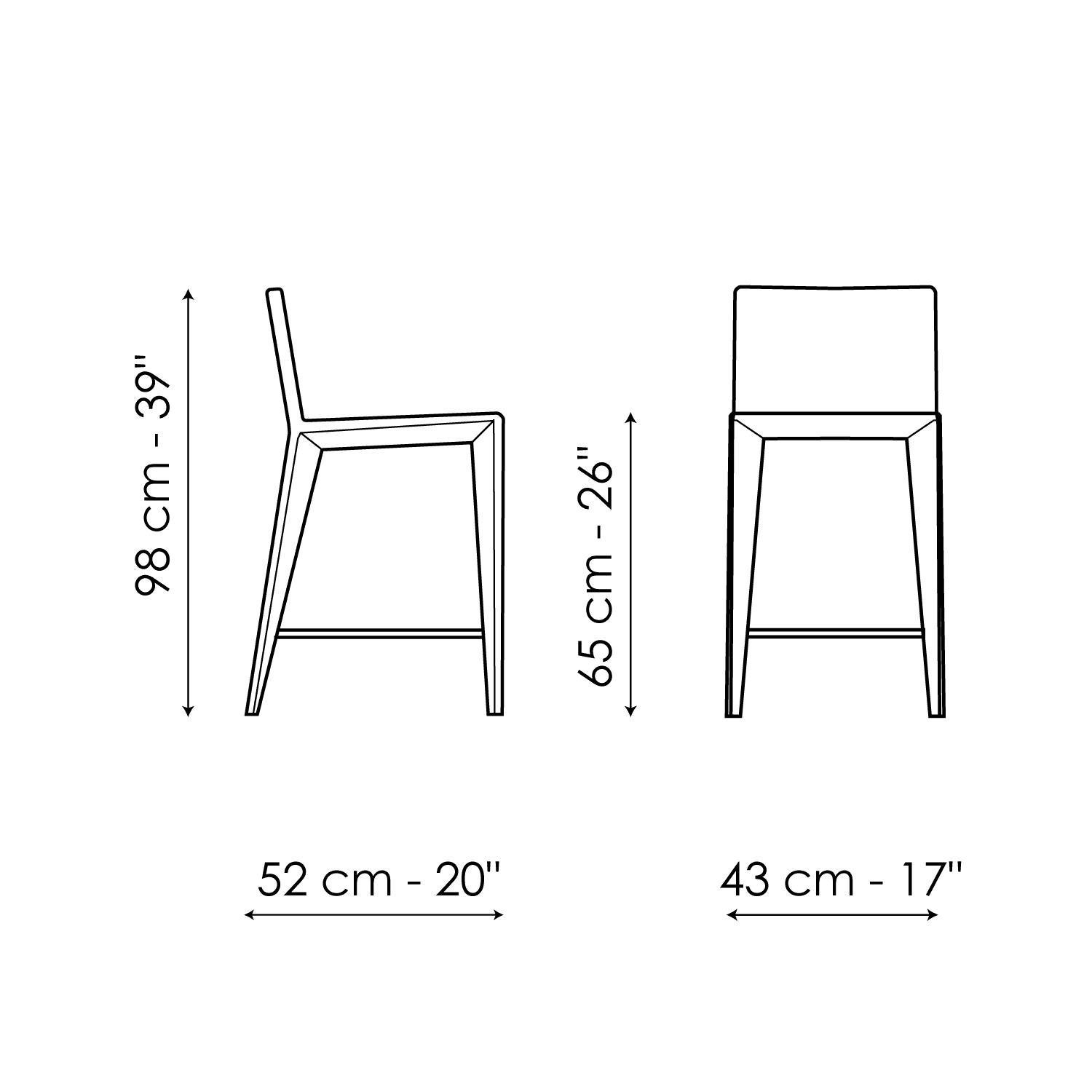 98 cm - 39''

65 cm - 26''

52 cm - 20''

43 cm - 17''