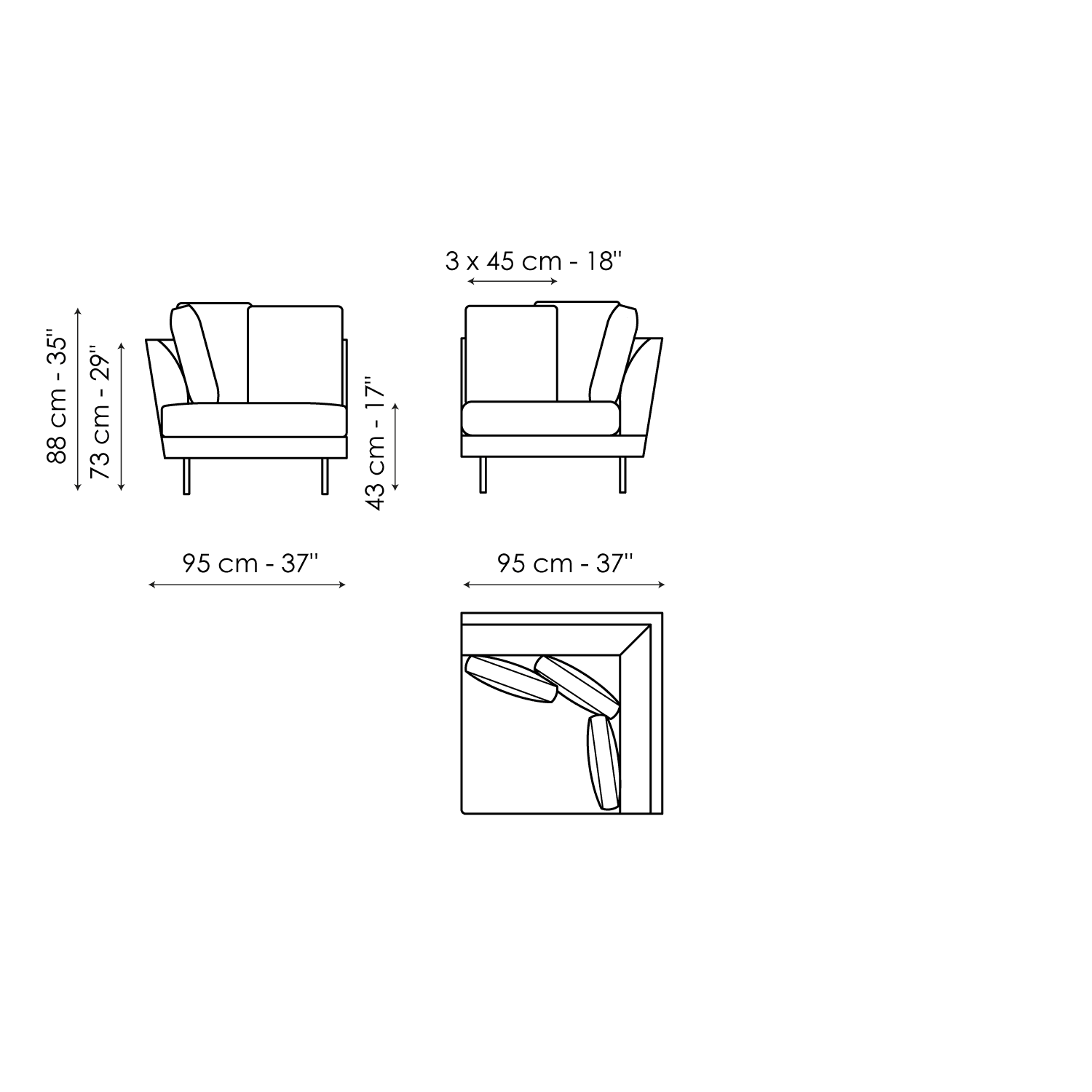 3 x 45 cm - 18''

88 cm - 35''

73 cm - 29''

43 cm - 17''

95 cm - 37''

95 cm - 37''