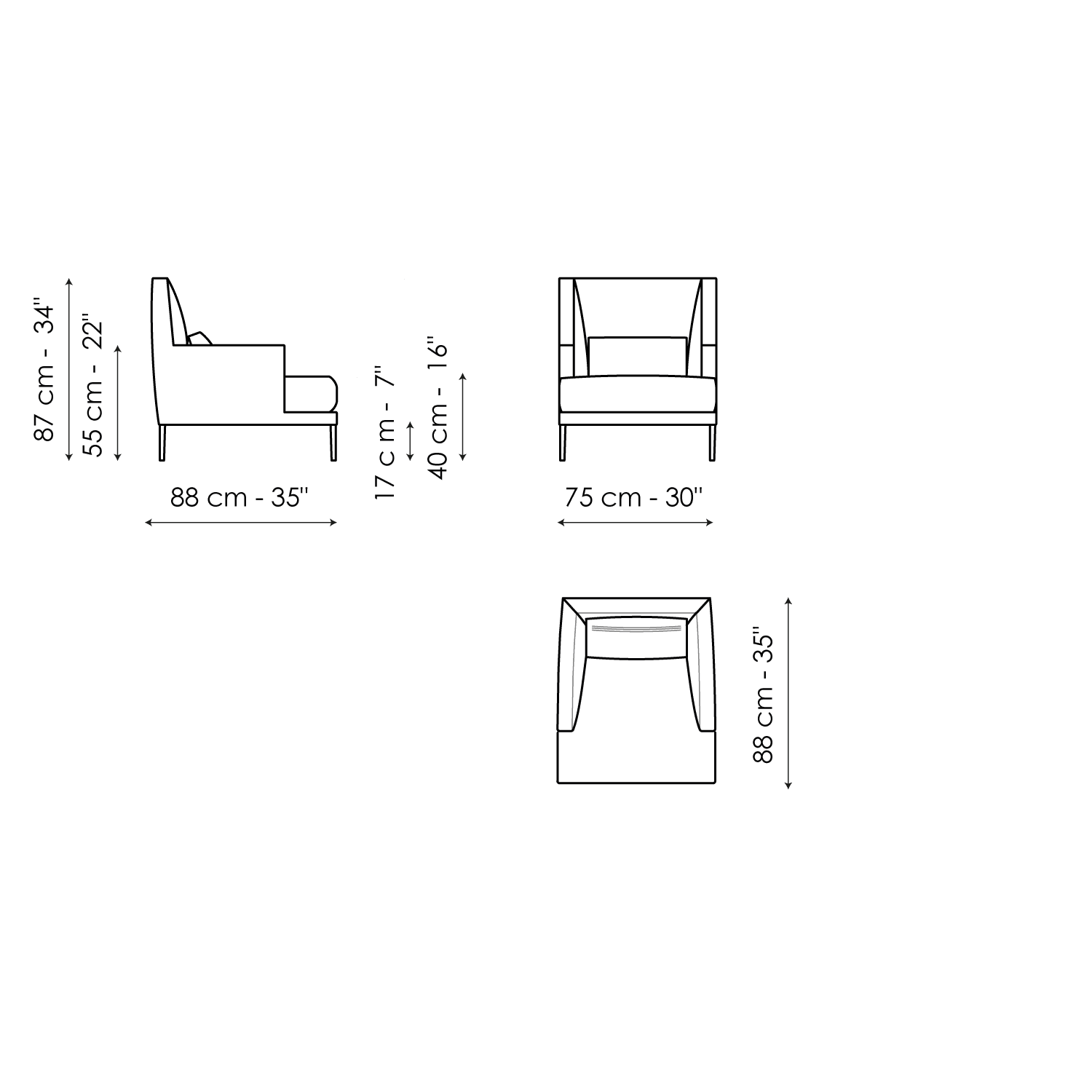 87 cm - 34''

55 cm - 22''

88 cm - 35''

17 c m - 7''

40 cm - 16''

75 cm - 30''

88 cm - 35''